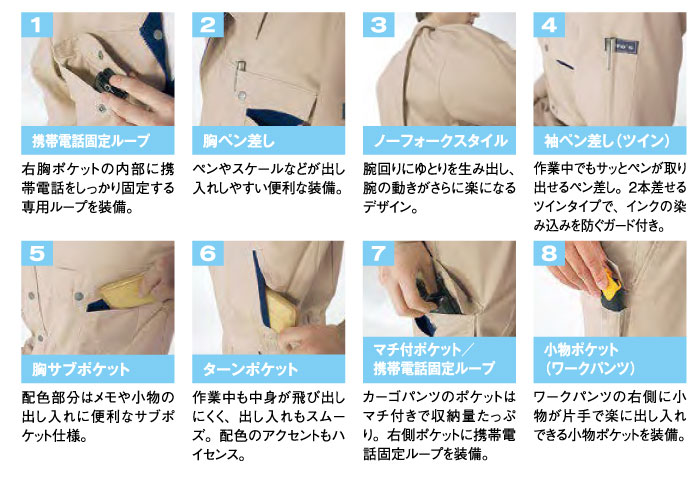 1

携帯電話固定ループ

右胸ポケットの内部に携帯電話をしっかり固定する専用ループを装備。

2

胸ペン差し

ペンやスケールなどが出し入れしやすい便利な装備。

3

ノーフォークスタイル

腕回りにゆとりを生み出し、腕の動きがさらに楽になるデザイン。

4

袖ペン差し（ツイン）

作業中でもサッとペンが取り出せるペン差し。2本差せるツインタイプで、インクの染み込みを防ぐガード付き。

5

胸サブポケット

配色部分はメモや小物の出し入れに便利なサブポケット仕様。

6

ターンポケット

作業中も中身が飛び出しにくく、出し入れもスムーズ。配色のアクセントもハイセンス。

7

マチ付ポケット／携帯電話固定ループ

カーゴパンツのポケットはマチ付きで収納量たっぷり。右側ポケットに携帯電話固定ループを装備。

8

小物ポケット（ワークパンツ）

ワークパンツの右側に小物が片手で楽に出し入れできる小物ポケットを装備。