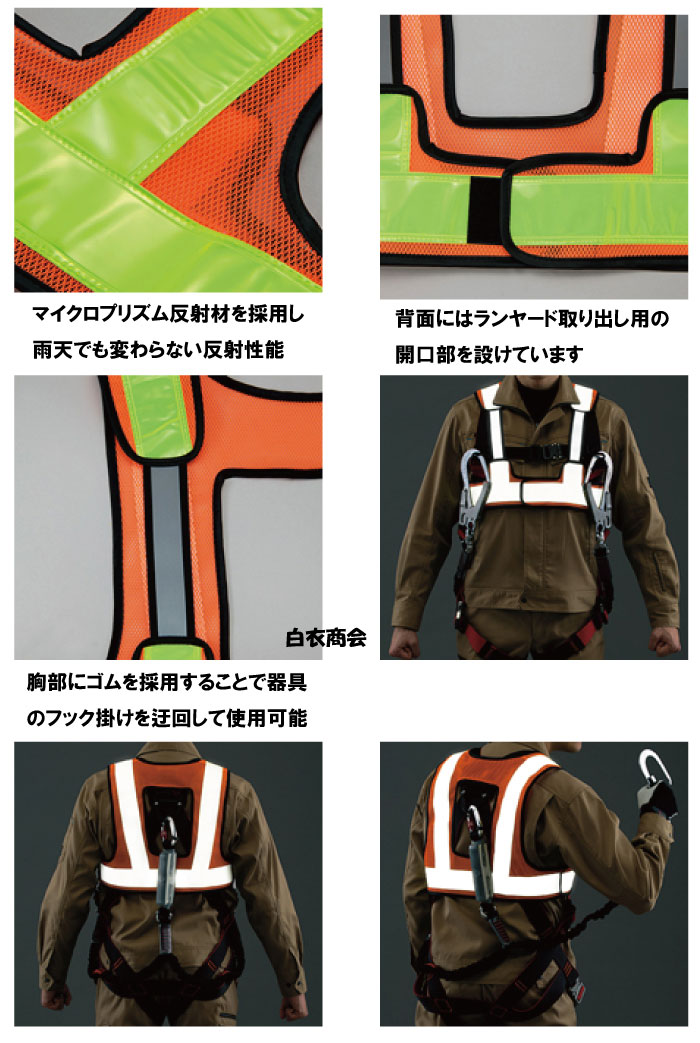 マイクロプリズム反射材を採用し
雨天でも変わらない反射性能

背面にはランヤード取り出し用の
開口部を設けています

白衣商会

胸部にゴムを採用することで器具
のフック掛けを迂回して使用可能