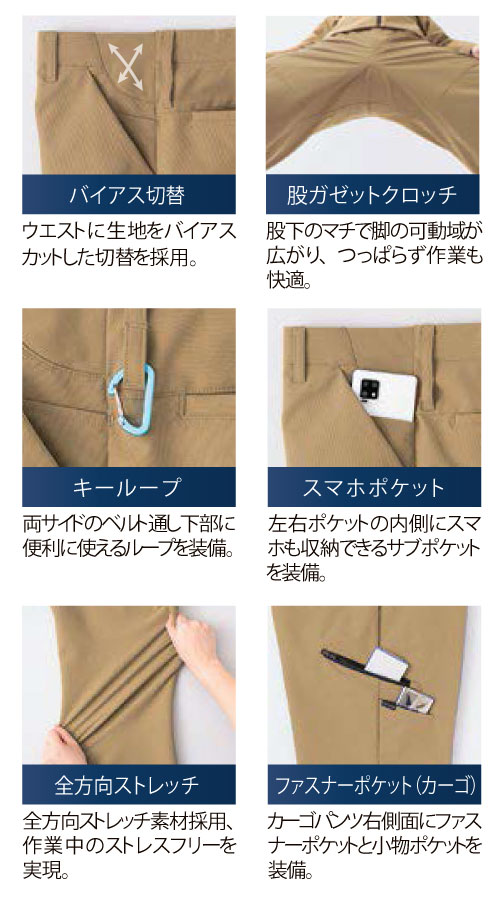 バイアス切替

ウエストに生地をバイアスカットした切替を採用。

股ガゼットクロッチ

股下のマチで脚の可動域が広がり、つっぱらず作業も快適。

キーループ

両サイドのベルト通し下部に便利に使えるループを装備。

スマホポケット

左右ポケットの内側にスマホも収納できるサブポケットを装備。

全方向ストレッチ

全方向ストレッチ素材採用、作業中のストレスフリーを実現。

ファスナーポケット(カーゴ)

カーゴパンツ右側面にファスナーポケットと小物ポケットを装備。