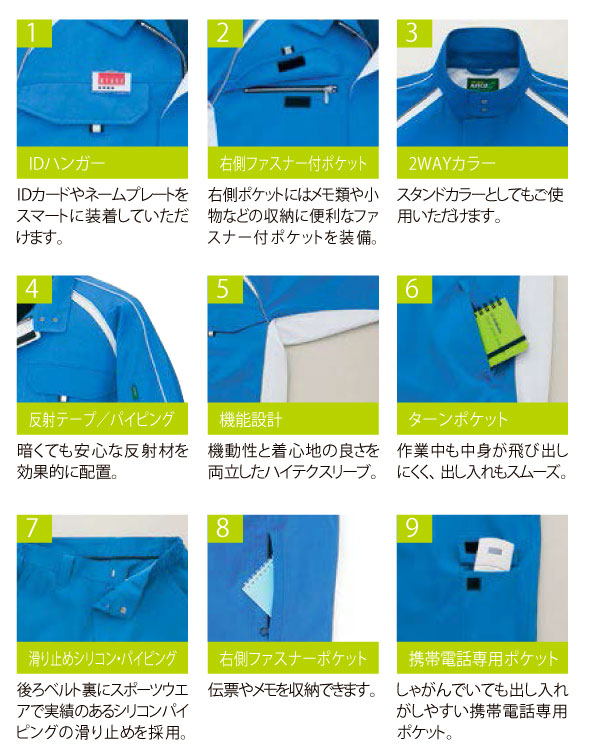 1
IDハンガー
IDカードやネームプレートをスマートに装着していただけます。

2
右側ファスナー付ポケット
右側ポケットにはメモ類や小物などの収納に便利なファスナー付ポケットを装備。

3
2WAYカラー
スタンドカラーとしてもご使用いただけます。

4
反射テープ／パイピング
暗くても安心な反射材を効果的に配置。

5
機能設計
機動性と着心地の良さを両立したハイテクスリーブ。

6
ターンポケット
作業中も中身が飛び出しにくく、出し入れもスムーズ。

7
滑り止めシリコン・パイピング
後ろベルト裏にスポーツウエアで実績のあるシリコンパイピングの滑り止めを採用。

8
右側ファスナーポケット
伝票やメモを収納できます。

9
携帯電話専用ポケット
しゃがんでいても出し入れがしやすい携帯電話専用ポケット。